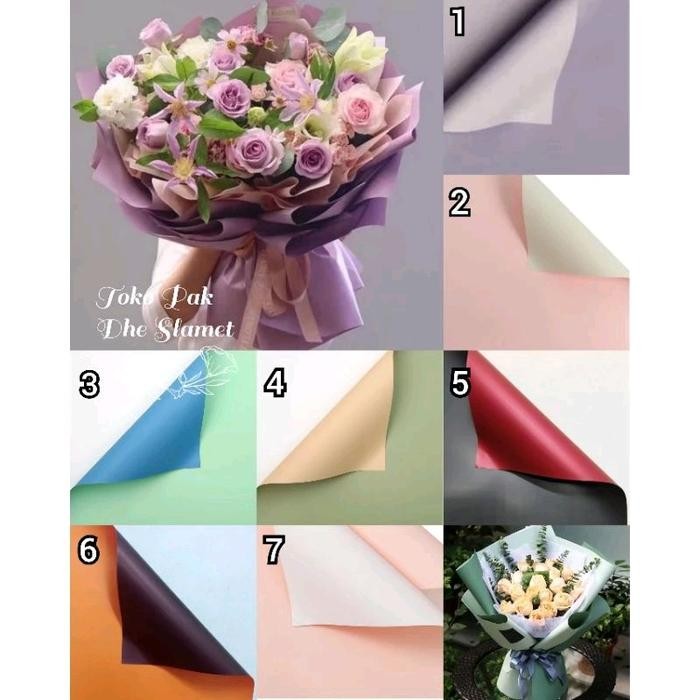 Toko Pak
Dhe Slamet

1

2

3

4

5

6

7