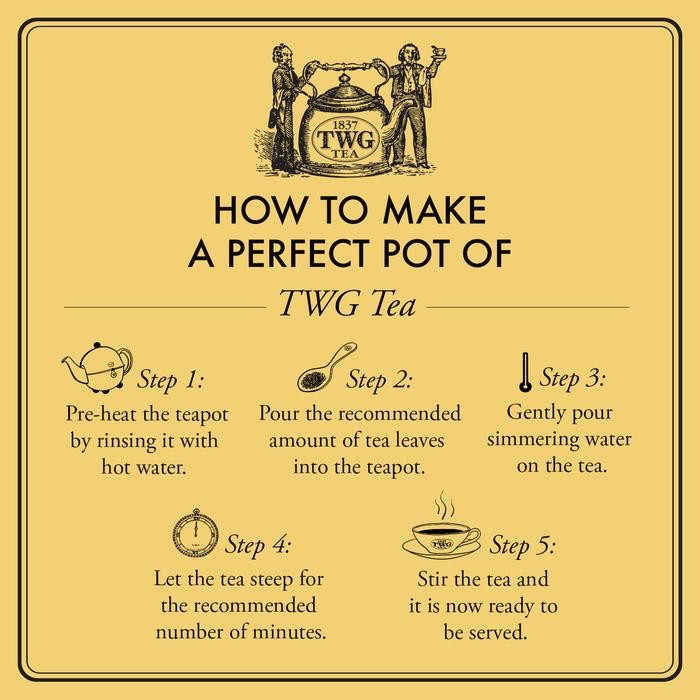 1837
TWG
TEA

HOW TO MAKE
A PERFECT POT OF

TWG Tea

Step 1:
Pre-heat the teapot by rinsing it with hot water.

Step 2:
Pour the recommended amount of tea leaves into the teapot.

Step 3:
Gently pour simmering water on the tea.

Step 4:
Let the tea steep for the recommended number of minutes.

TWG
Step 5:
Stir the tea and it is now ready to be served.