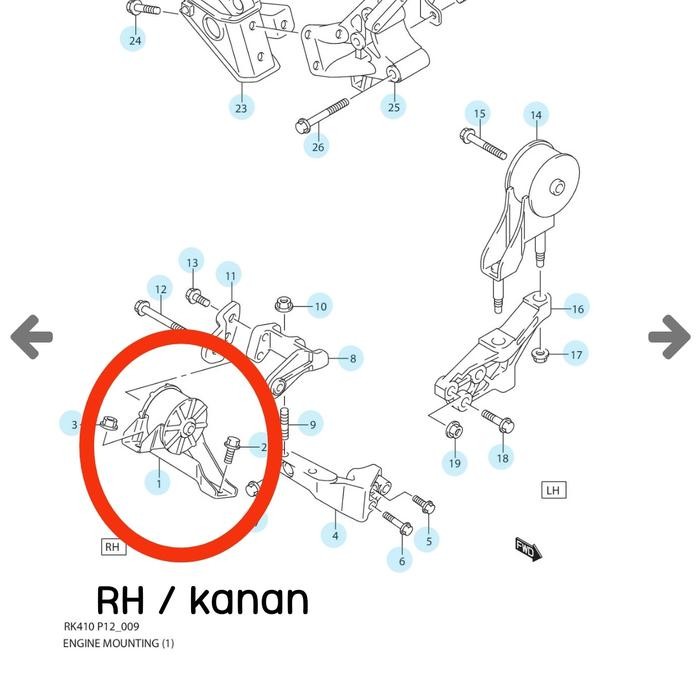 24
23
25
26
15
14
13
11
12
10
16
8
17
3
9
2
1
19
18
LH
4
5
6
RH
FWD
RH / kanan
RK410 P12_009
ENGINE MOUNTING (1)