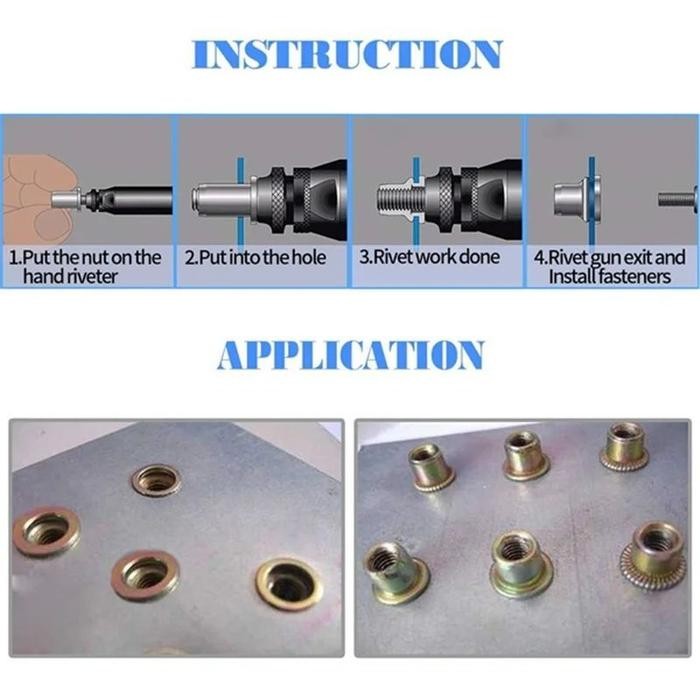 INSTRUCTION

1.Put the nut on the hand riveter

2.Put into the hole

3.Rivet work done

4.Rivet gun exit and Install fasteners

APPLICATION