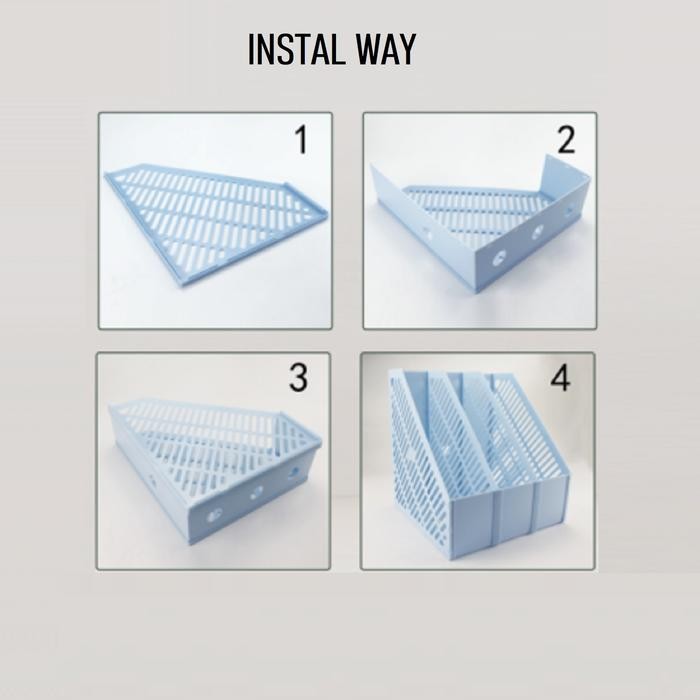 INSTAL WAY

1

2

3

4