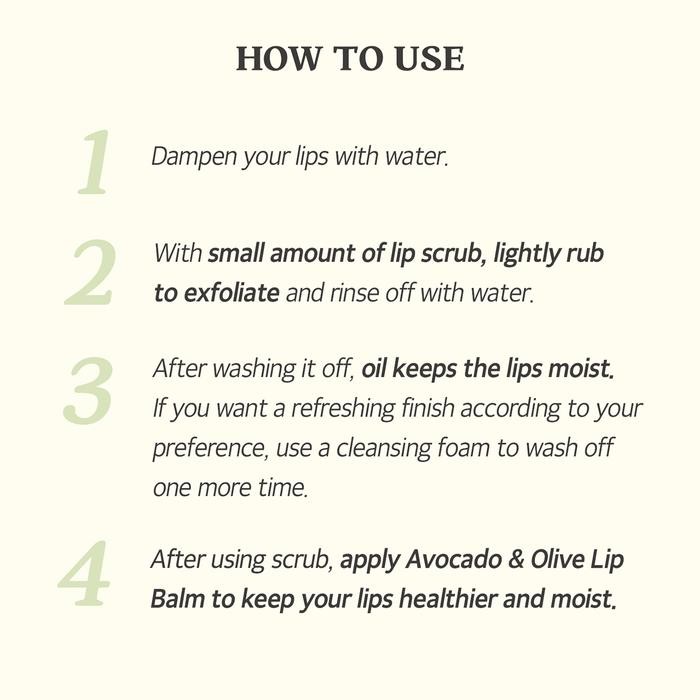 HOW TO USE

1 Dampen your lips with water.

2 With small amount of lip scrub, lightly rub to exfoliate and rinse off with water.

3 After washing it off, oil keeps the lips moist. If you want a refreshing finish according to your preference, use a cleansing foam to wash off one more time.

4 After using scrub, apply Avocado & Olive Lip Balm to keep your lips healthier and moist.