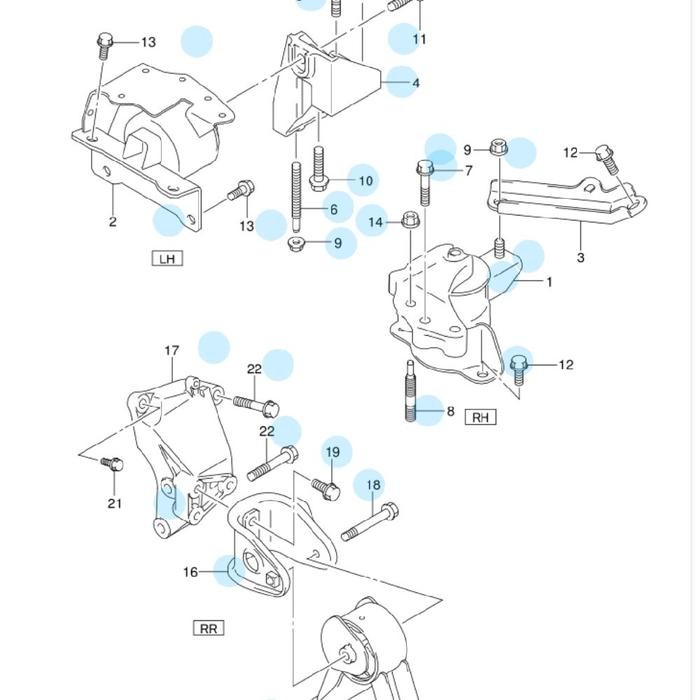 13
11
4
2
13
10
6
9
LH
9
7
12
14
3
1
12
8
RH
17
22
22
19
18
21
16
RR