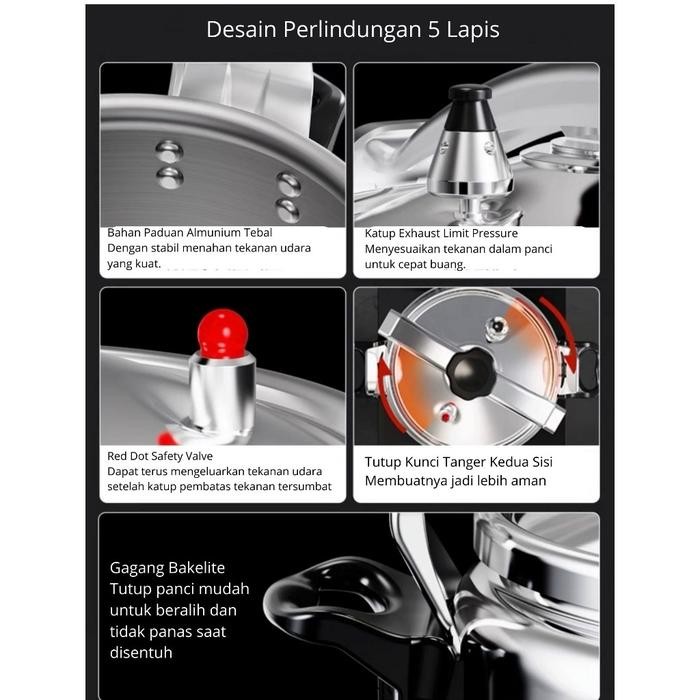 Desain Perlindungan 5 Lapis

Bahan Paduan Almunium Tebal
Dengan stabil menahan tekanan udara yang kuat.

Katup Exhaust Limit Pressure
Menyesuaikan tekanan dalam panci untuk cepat buang.

Red Dot Safety Valve
Dapat terus mengeluarkan tekanan udara setelah katup pembatas tekanan tersumbat

Tutup Kunci Tanger Kedua Sisi
Membuatnya jadi lebih aman

Gagang Bakelite
Tutup panci mudah untuk beralih dan tidak panas saat disentuh