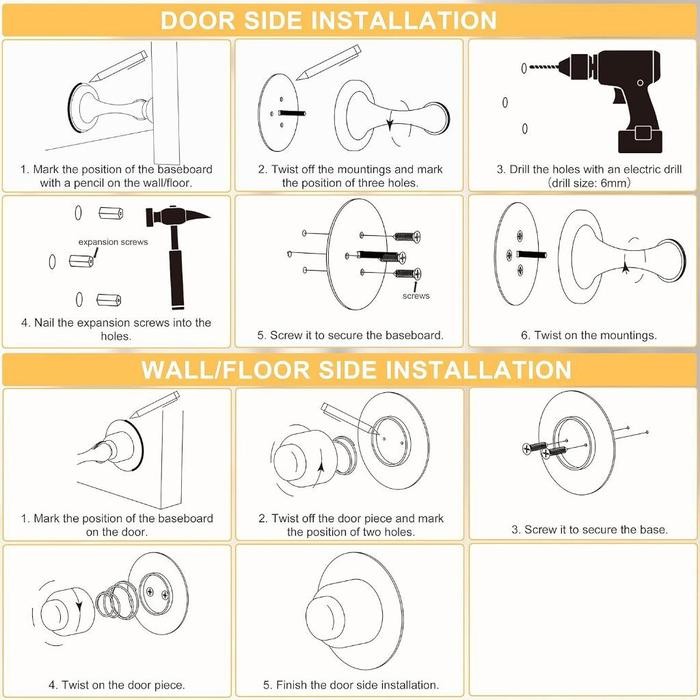 DOOR SIDE INSTALLATION

1. Mark the position of the baseboard with a pencil on the wall/floor.

2. Twist off the mountings and mark the position of three holes.

3. Drill the holes with an electric drill (drill size: 6mm)

expansion screws

4. Nail the expansion screws into the holes.

screws

5. Screw it to secure the baseboard.

6. Twist on the mountings.

WALL/FLOOR SIDE INSTALLATION

1. Mark the position of the baseboard on the door.

2. Twist off the door piece and mark the position of two holes.

3. Screw it to secure the base.

4. Twist on the door piece.

5. Finish the door side installation.