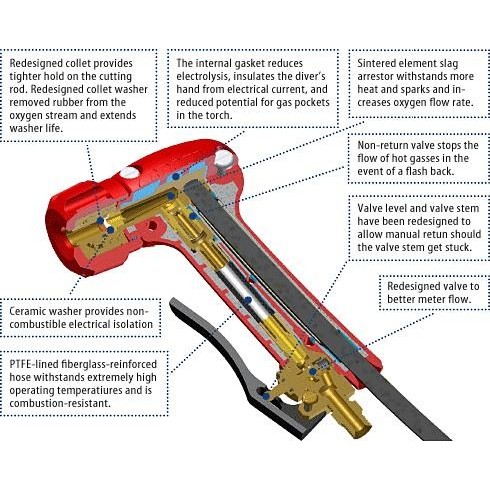 Redesigned collet provides tighter hold on the cutting rod. Redesigned collet washer removed rubber from the oxygen stream and extends washer life.

The internal gasket reduces electrolysis, insulates the diver's hand from electrical current, and reduced potential for gas pockets in the torch.

Sintered element slag arrestor withstands more heat and sparks and increases oxygen flow rate.

Non-return valve stops the flow of hot gasses in the event of a flash back.

Valve level and valve stem have been redesigned to allow manual retun should the valve stem get stuck.

Redesigned valve to better meter flow.

Ceramic washer provides non-combustible electrical isolation

PTFE-lined fiberglass-reinforced hose withstands extremely high operating temperatiures and is combustion-resistant.