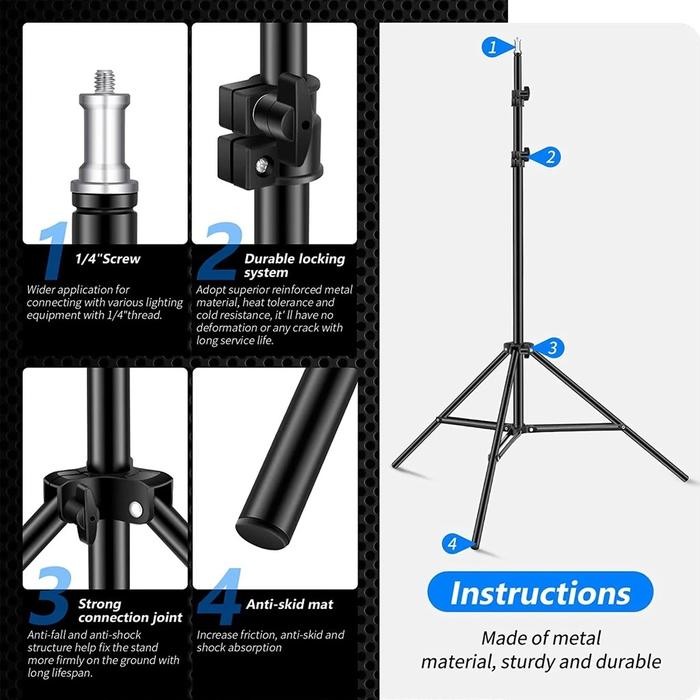 1 1/4"Screw

Wider application for connecting with various lighting equipment with 1/4"thread.

2 Durable locking system

Adopt superior reinforced metal material, heat tolerance and cold resistance, it' ll have no deformation or any crack with long service life.

3 Strong connection joint

Anti-fall and anti-shock structure help fix the stand more firmly on the ground with long lifespan.

4 Anti-skid mat

Increase friction, anti-skid and shock absorption

1

2

3

4

Instructions

Made of metal material, sturdy and durable