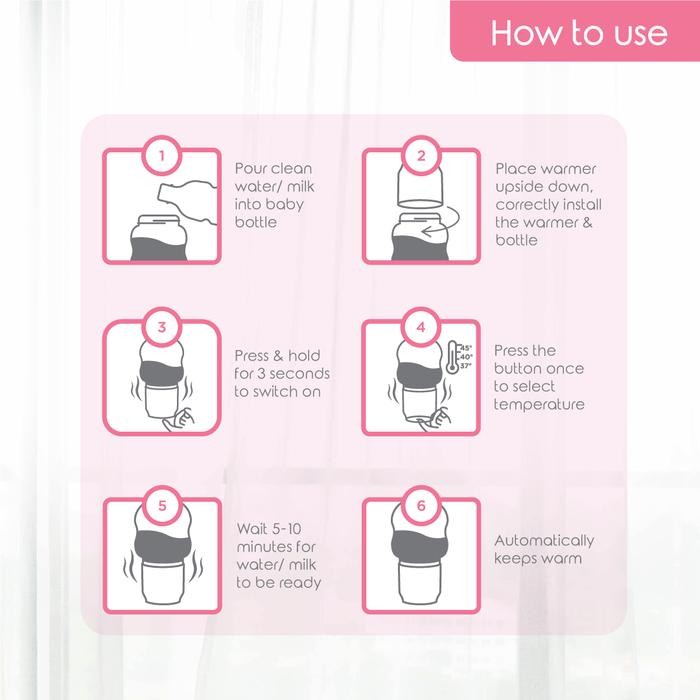 How to use

1
Pour clean water/ milk into baby bottle

2
Place warmer upside down, correctly install the warmer & bottle

3
Press & hold for 3 seconds to switch on

4
45°
40°
37°
Press the button once to select temperature

5
Wait 5-10 minutes for water/ milk to be ready

6
Automatically keeps warm