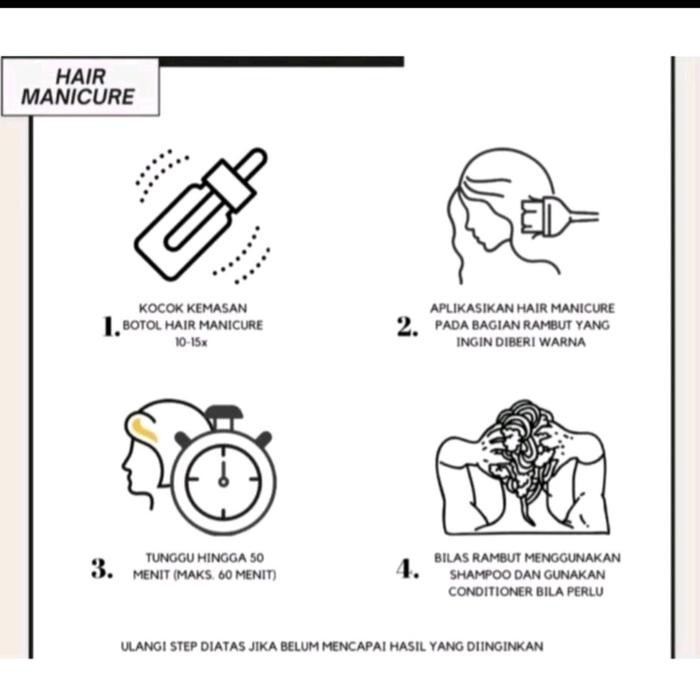 HAIR MANICURE

1. KOCOK KEMASAN BOTOL HAIR MANICURE 10-15x

2. APLIKASIKAN HAIR MANICURE PADA BAGIAN RAMBUT YANG INGIN DIBERI WARNA

3. TUNGGU HINGGA 50 MENIT (MAKS. 60 MENIT)

4. BILAS RAMBUT MENGGUNAKAN SHAMPOO DAN GUNAKAN CONDITIONER BILA PERLU

ULANGI STEP DIATAS JIKA BELUM MENCAPAI HASIL YANG DIINGINKAN