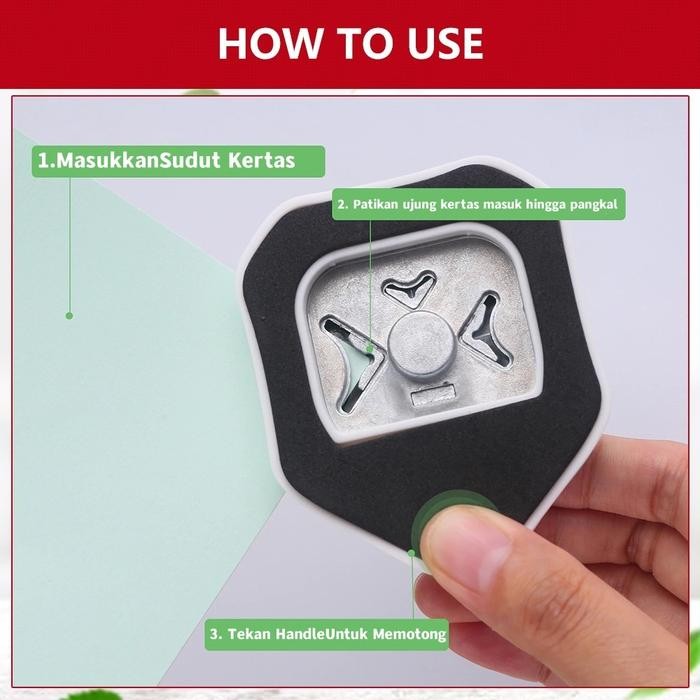 HOW TO USE

1.MasukkanSudut Kertas

2. Patikan ujung kertas masuk hingga pangkal

3. Tekan HandleUntuk Memotong