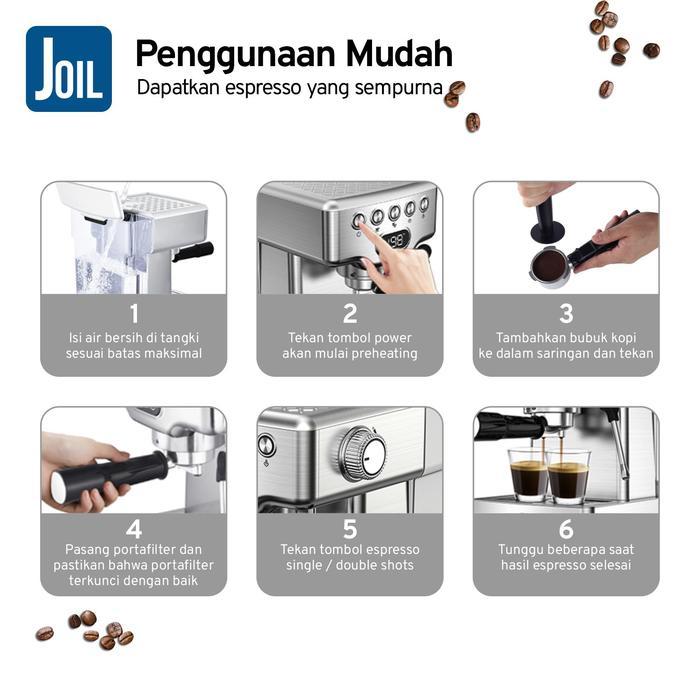 JOIL

Penggunaan Mudah
Dapatkan espresso yang sempurna

1
Isi air bersih di tangki sesuai batas maksimal

2
Tekan tombol power akan mulai preheating

3
Tambahkan bubuk kopi ke dalam saringan dan tekan

4
Pasang portafilter dan pastikan bahwa portafilter terkunci dengan baik

5
Tekan tombol espresso single / double shots

6
Tunggu beberapa saat hasil espresso selesai