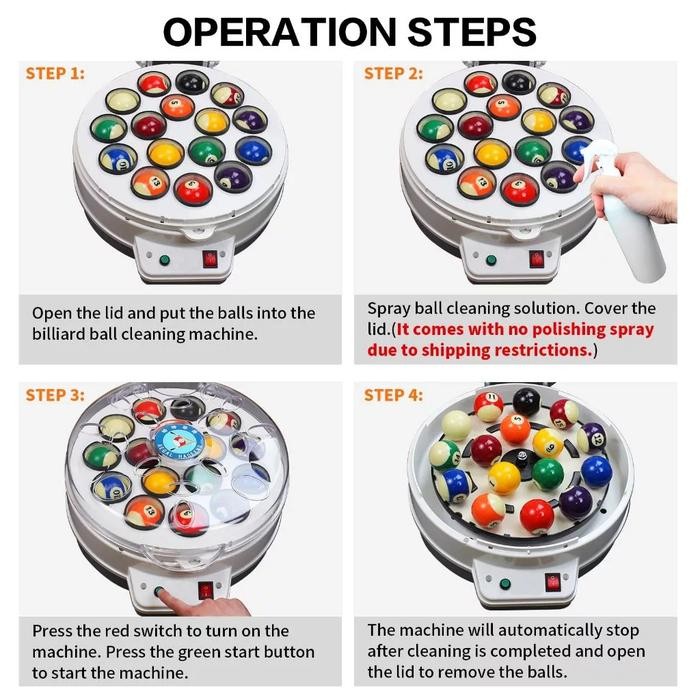 OPERATION STEPS

STEP 1:

Open the lid and put the balls into the billiard ball cleaning machine.

STEP 2:

Spray ball cleaning solution. Cover the lid.(It comes with no polishing spray due to shipping restrictions.)

STEP 3:

Press the red switch to turn on the machine. Press the green start button to start the machine.

STEP 4:

The machine will automatically stop after cleaning is completed and open the lid to remove the balls.