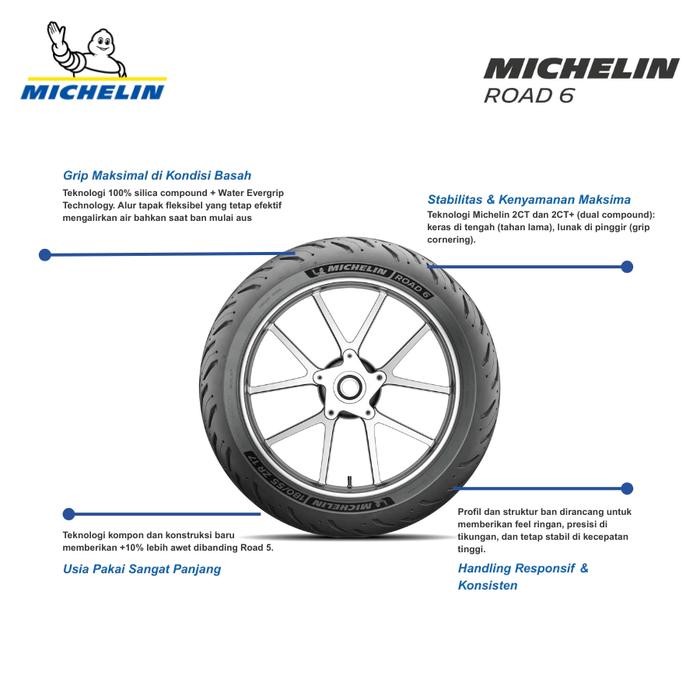 MICHELIN

MICHELIN
ROAD 6

Grip Maksimal di Kondisi Basah
Teknologi 100% silica compound + Water Evergrip Technology. Alur tapak fleksibel yang tetap efektif mengalirkan air bahkan saat ban mulai aus

Stabilitas & Kenyamanan Maksima
Teknologi Michelin 2CT dan 2CT+ (dual compound): keras di tengah (tahan lama), lunak di pinggir (grip cornering).

MICHELIN ROAD 6

MICHELIN 180/55 ZR 17

Teknologi kompon dan konstruksi baru memberikan +10% lebih awet dibanding Road 5.

Usia Pakai Sangat Panjang

Profil dan struktur ban dirancang untuk memberikan feel ringan, presisi di tikungan, dan tetap stabil di kecepatan tinggi.

Handling Responsif & Konsisten