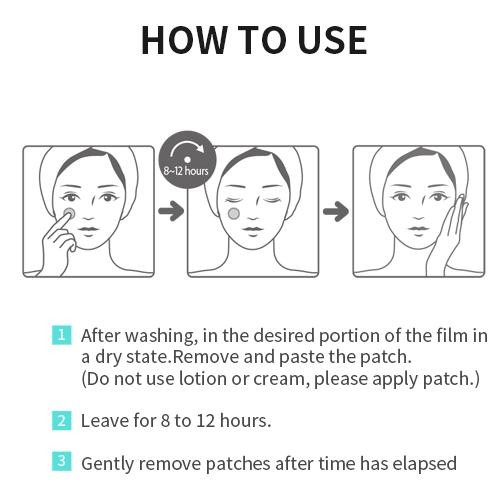 HOW TO USE

8~12 hours

1 After washing, in the desired portion of the film in a dry state.Remove and paste the patch. (Do not use lotion or cream, please apply patch.)

2 Leave for 8 to 12 hours.

3 Gently remove patches after time has elapsed