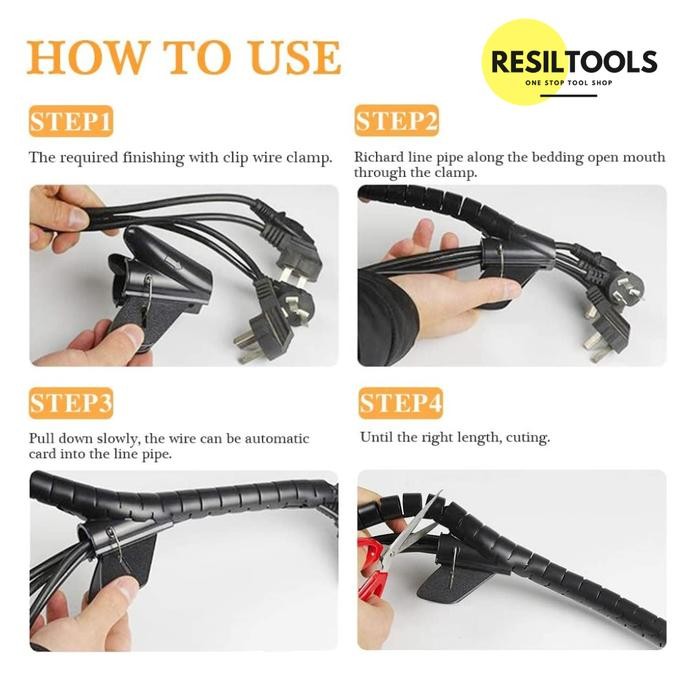 HOW TO USE

RESILTOOLS
ONE STOP TOOL SHOP

STEP1

The required finishing with clip wire clamp.

STEP2

Richard line pipe along the bedding open mouth through the clamp.

STEP3

Pull down slowly, the wire can be automatic card into the line pipe.

STEP4

Until the right length, cuting.