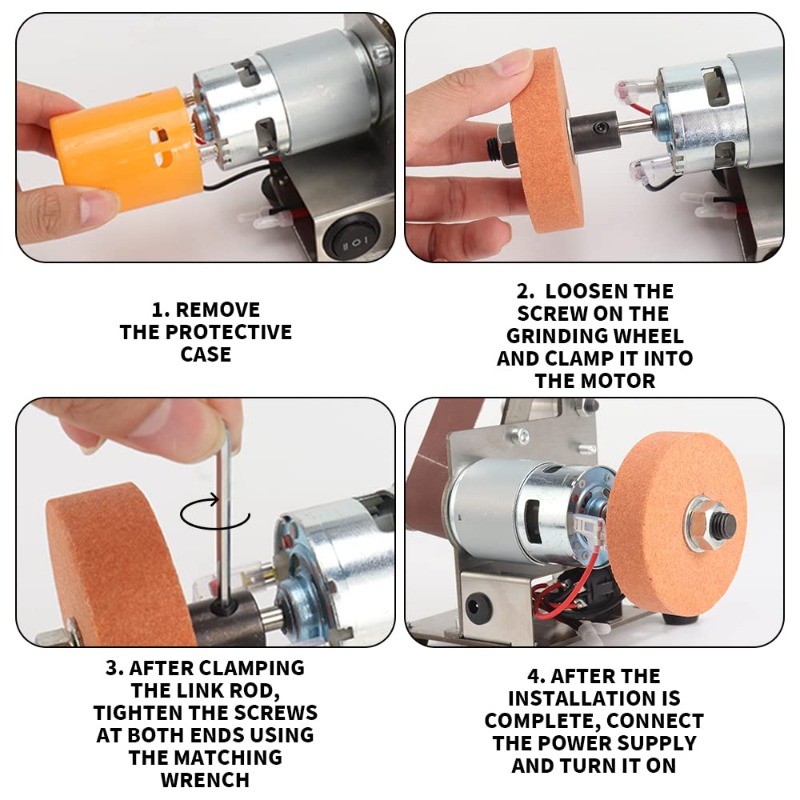 1. REMOVE THE PROTECTIVE CASE

2. LOOSEN THE SCREW ON THE GRINDING WHEEL AND CLAMP IT INTO THE MOTOR

3. AFTER CLAMPING THE LINK ROD, TIGHTEN THE SCREWS AT BOTH ENDS USING THE MATCHING WRENCH

4. AFTER THE INSTALLATION IS COMPLETE, CONNECT THE POWER SUPPLY AND TURN IT ON