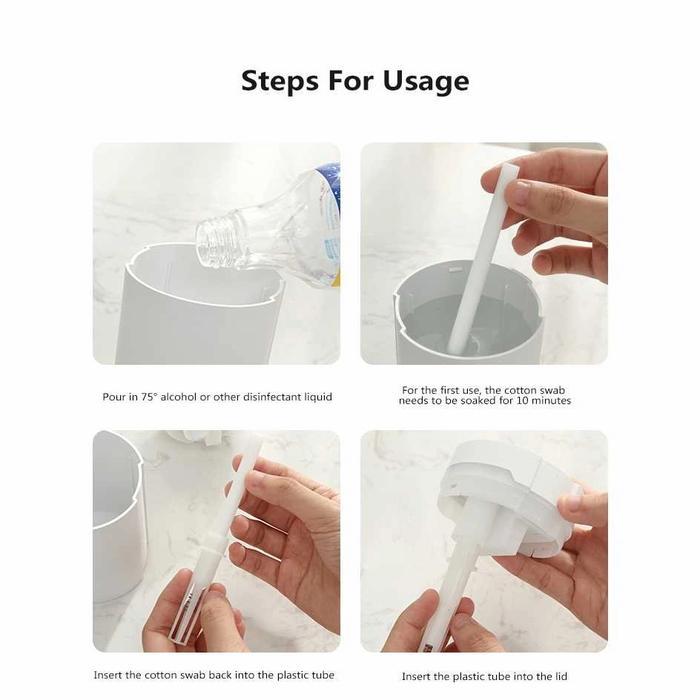 Steps For Usage

Pour in 75° alcohol or other disinfectant liquid

For the first use, the cotton swab needs to be soaked for 10 minutes

Insert the cotton swab back into the plastic tube

Insert the plastic tube into the lid