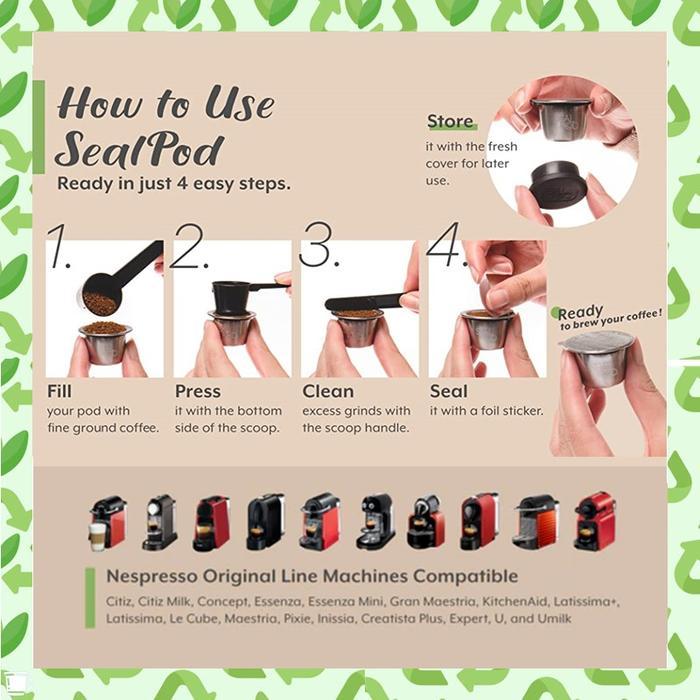 How to Use SealPod
Ready in just 4 easy steps.

Store
it with the fresh cover for later use.

1.
Fill
your pod with fine ground coffee.

2.
Press
it with the bottom side of the scoop.

3.
Clean
excess grinds with the scoop handle.

4.
Seal
it with a foil sticker.

Ready
to brew your coffee!

Nespresso Original Line Machines Compatible
Citiz, Citiz Milk, Concept, Essenza, Essenza Mini, Gran Maestria, KitchenAid, Latissima+, Latissima, Le Cube, Maestria, Pixie, Inissia, Creatista Plus, Expert, U, and Umilk