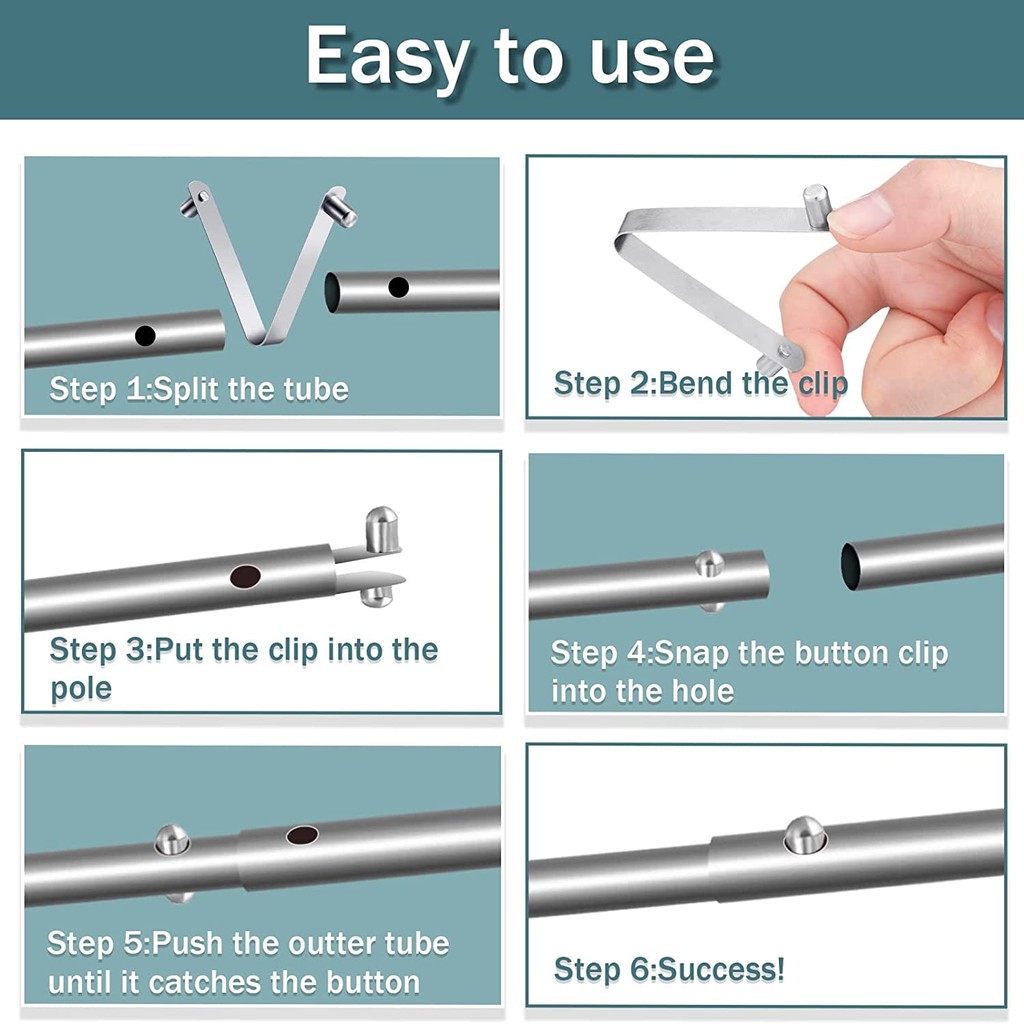 Easy to use

Step 1:Split the tube

Step 2:Bend the clip

Step 3:Put the clip into the pole

Step 4:Snap the button clip into the hole

Step 5:Push the outter tube until it catches the button

Step 6:Success!