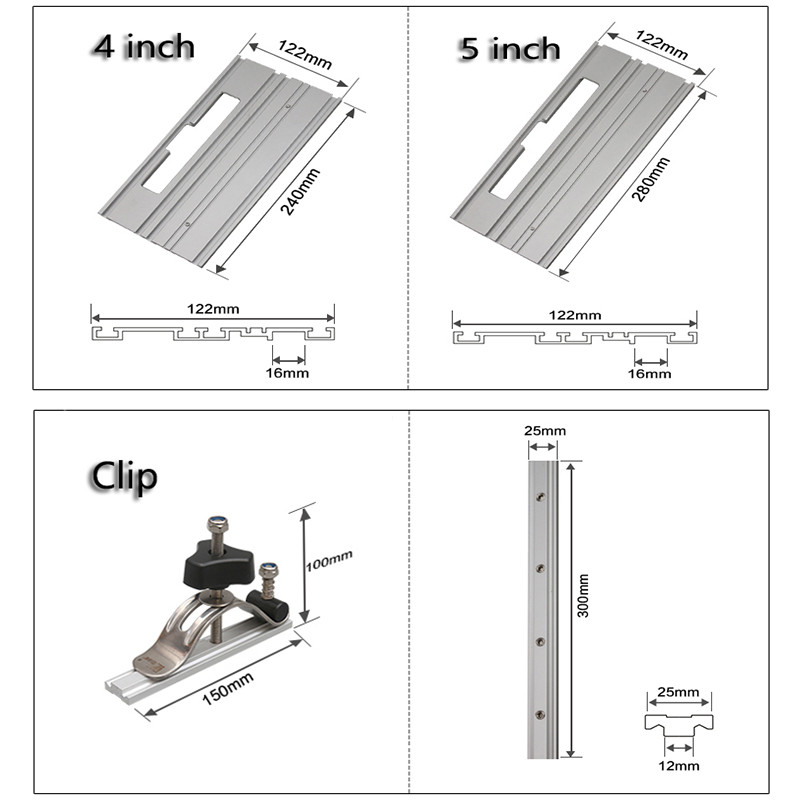 4 inch

122mm

240mm

122mm

16mm

5 inch

122mm

280mm

122mm

16mm

Clip

100mm

150mm

25mm

300mm

25mm

12mm