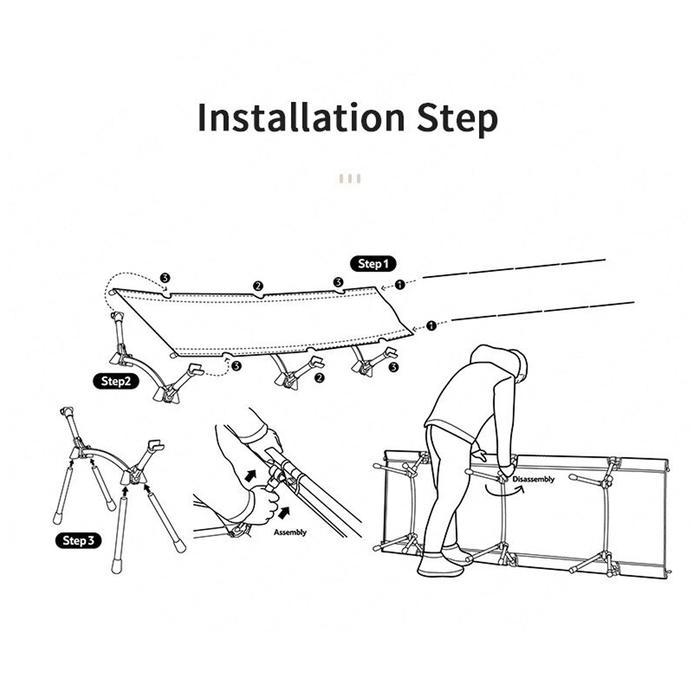 Installation Step

Step 1

3 2 3 1

1

Step2

3 2 3

Step 3

Assembly

Disassembly