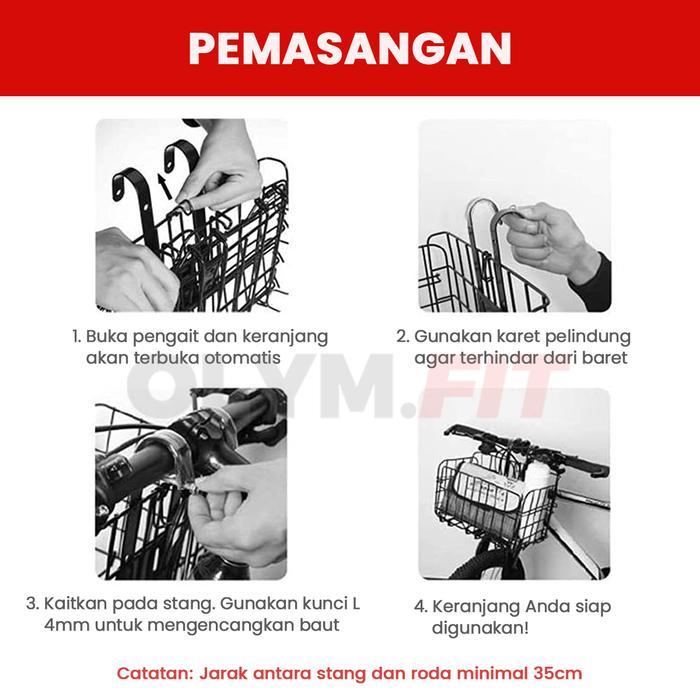 PEMASANGAN

1. Buka pengait dan keranjang akan terbuka otomatis

2. Gunakan karet pelindung agar terhindar dari baret

OLYM.FIT

3. Kaitkan pada stang. Gunakan kunci L 4mm untuk mengencangkan baut

4. Keranjang Anda siap digunakan!

Catatan: Jarak antara stang dan roda minimal 35cm