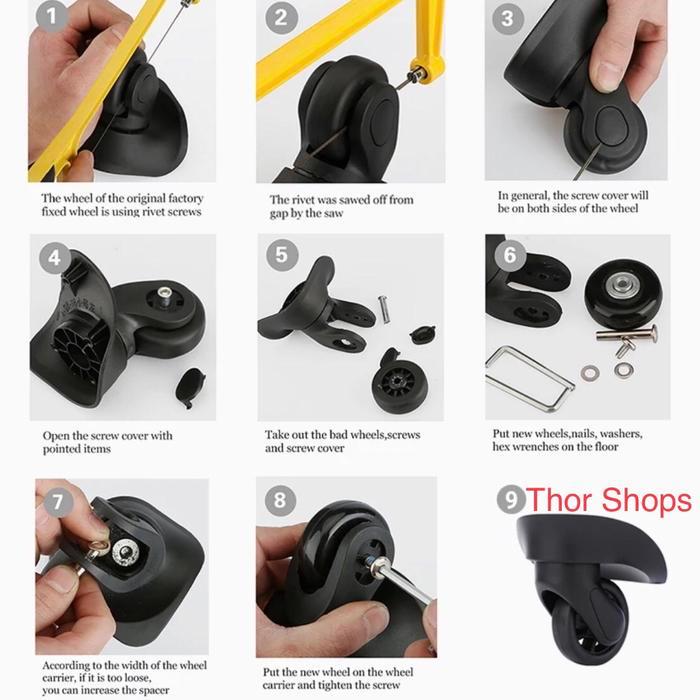 1
The wheel of the original factory fixed wheel is using rivet screws

2
The rivet was sawed off from gap by the saw

3
In general, the screw cover will be on both sides of the wheel

4
Open the screw cover with pointed items

5
Take out the bad wheels,screws and screw cover

6
Put new wheels,nails, washers, hex wrenches on the floor

7
According to the width of the wheel carrier, if it is too loose, you can increase the spacer

8
Put the new wheel on the wheel carrier and tighten the screw

9 Thor Shops