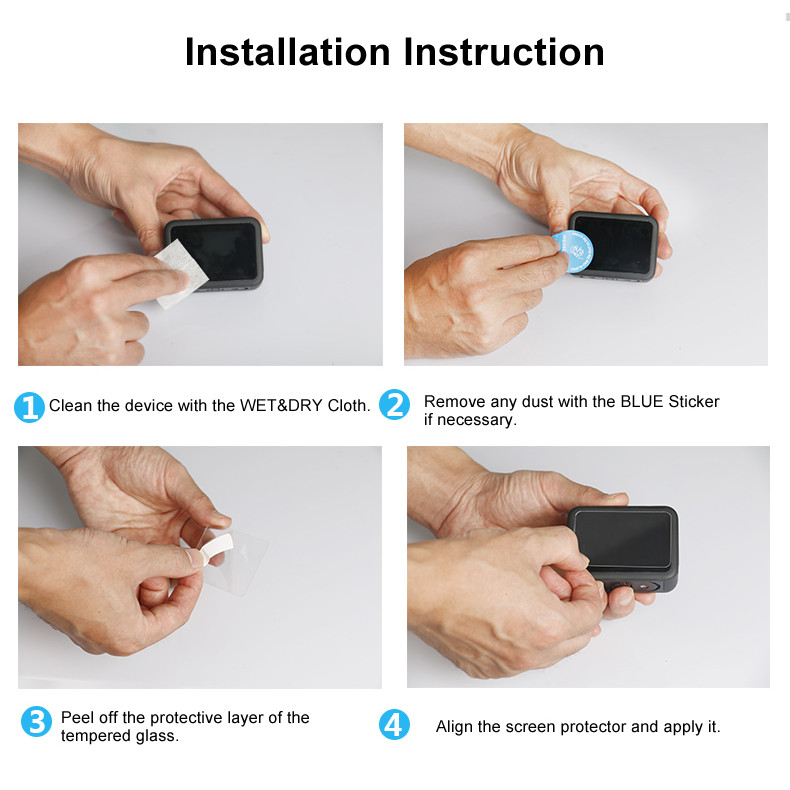 Installation Instruction

1 Clean the device with the WET&DRY Cloth.

2 Remove any dust with the BLUE Sticker if necessary.

3 Peel off the protective layer of the tempered glass.

4 Align the screen protector and apply it.