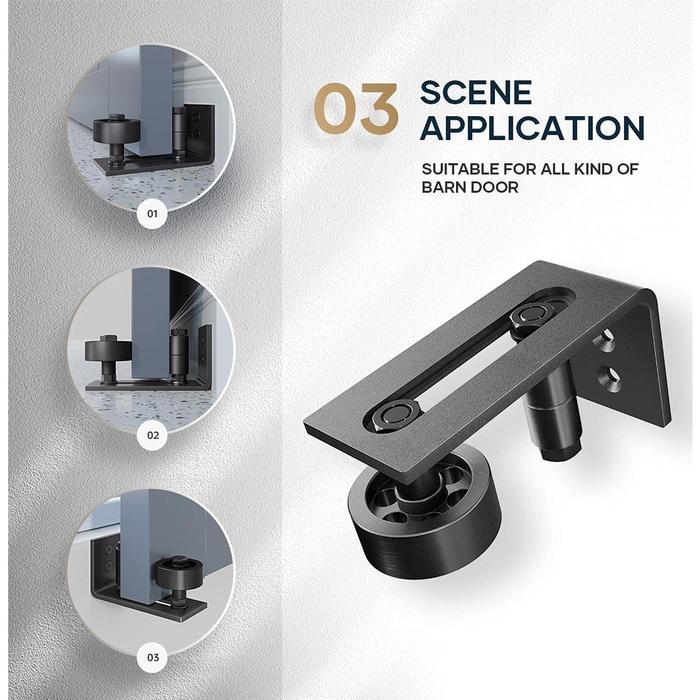 01

02

03

03 SCENE APPLICATION

SUITABLE FOR ALL KIND OF BARN DOOR