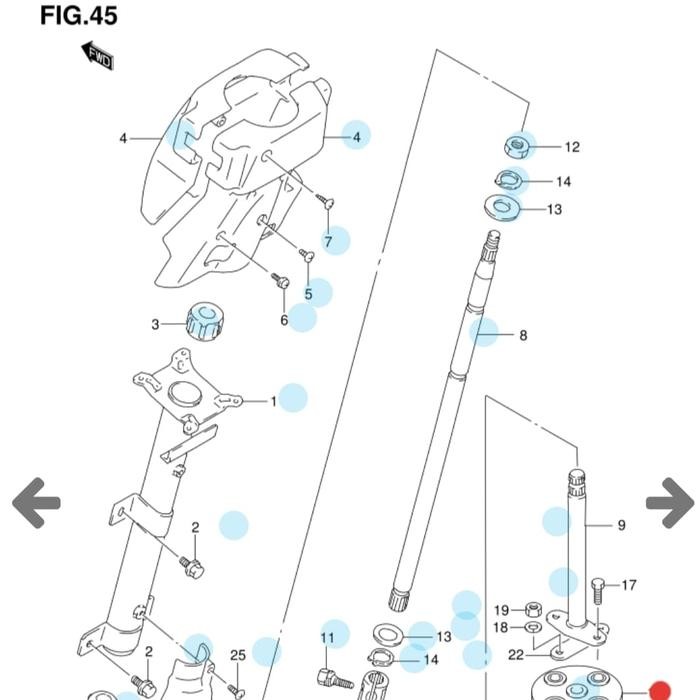 FIG.45

FWD

4
4
12
14
13
7
5
6
3
8
1
2
9
17
19
18
22
13
14
11
2
25