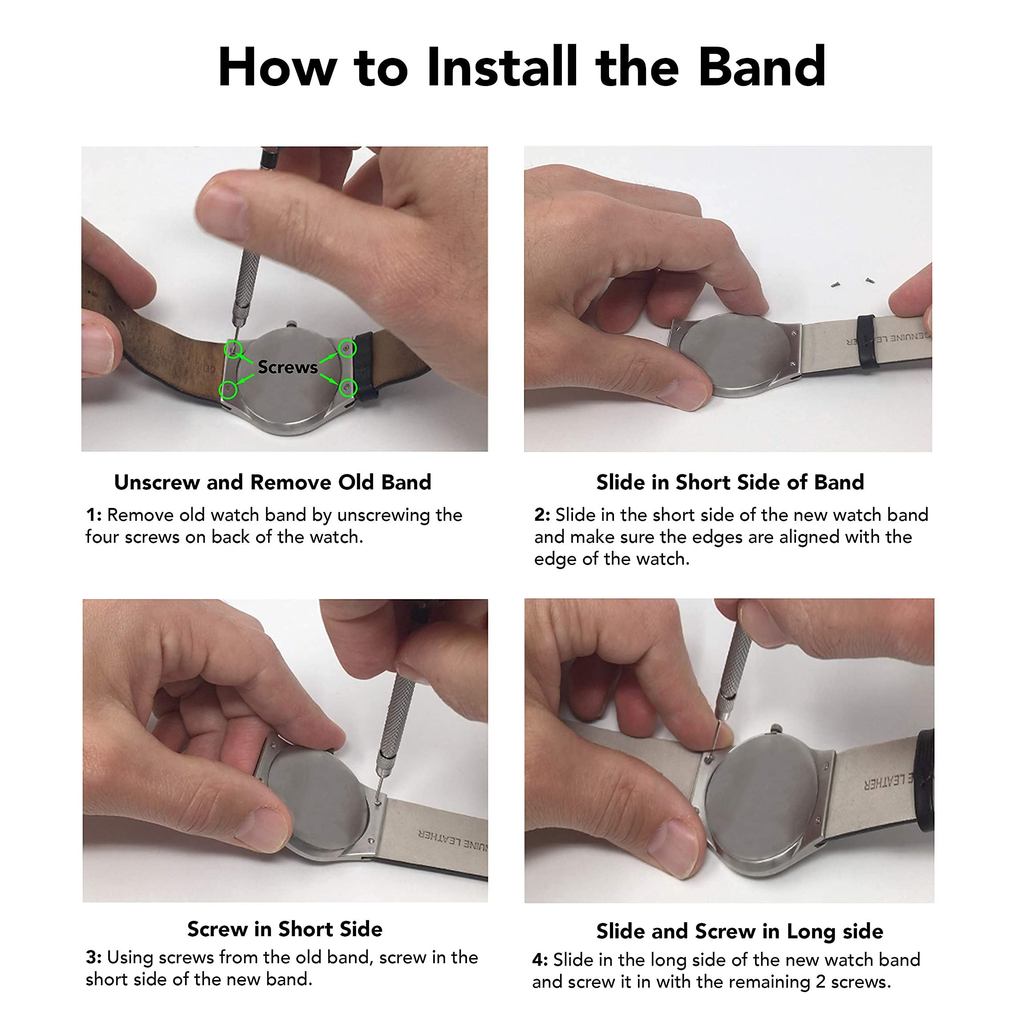 How to Install the Band

Screws

Unscrew and Remove Old Band

1: Remove old watch band by unscrewing the four screws on back of the watch.

Slide in Short Side of Band

2: Slide in the short side of the new watch band and make sure the edges are aligned with the edge of the watch.

Screw in Short Side

3: Using screws from the old band, screw in the short side of the new band.

Slide and Screw in Long side

4: Slide in the long side of the new watch band and screw it in with the remaining 2 screws.