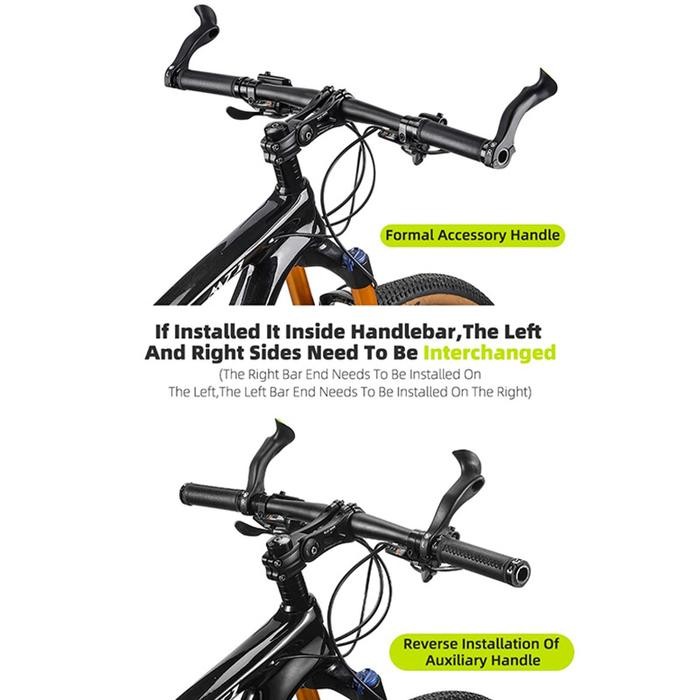 Formal Accessory Handle

If Installed It Inside Handlebar,The Left And Right Sides Need To Be Interchanged

(The Right Bar End Needs To Be Installed On The Left,The Left Bar End Needs To Be Installed On The Right)

Reverse Installation Of Auxiliary Handle