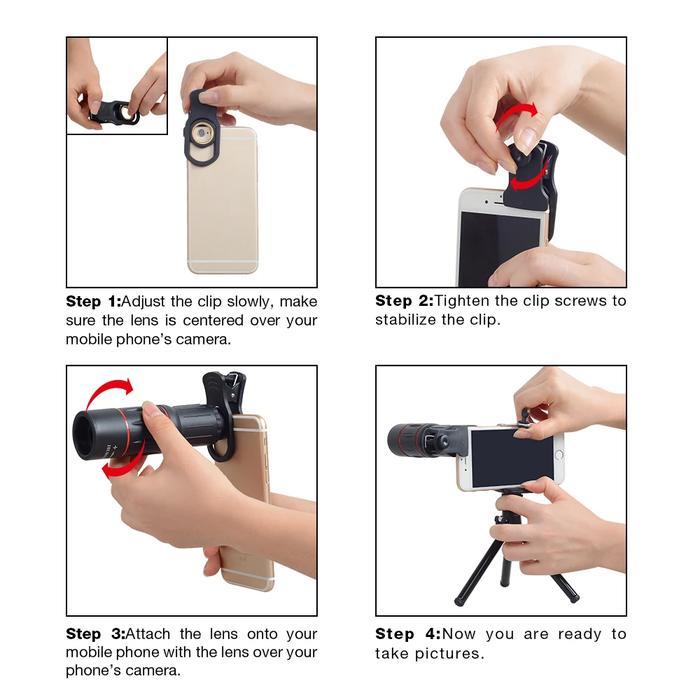 Step 1:Adjust the clip slowly, make sure the lens is centered over your mobile phone's camera.

Step 2:Tighten the clip screws to stabilize the clip.

Step 3:Attach the lens onto your mobile phone with the lens over your phone's camera.

Step 4:Now you are ready to take pictures.