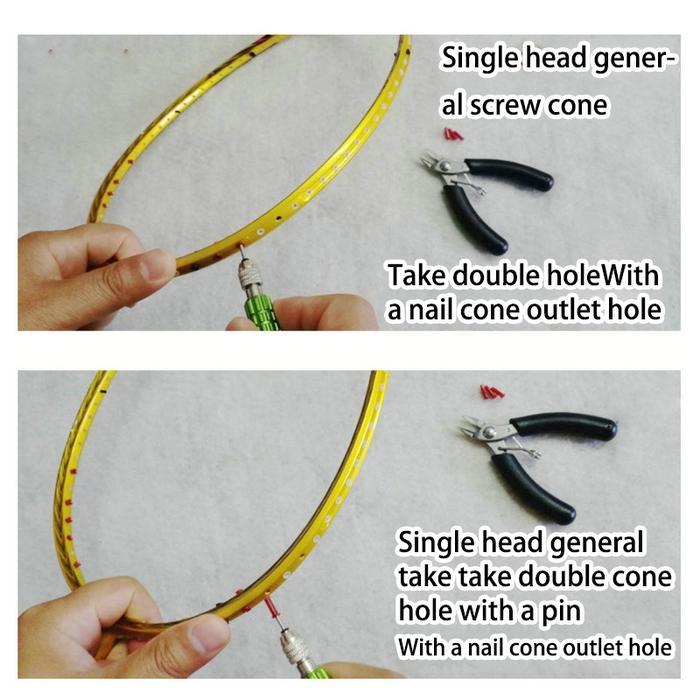 Single head general screw cone

Take double holeWith a nail cone outlet hole

Single head general take take double cone hole with a pin
With a nail cone outlet hole