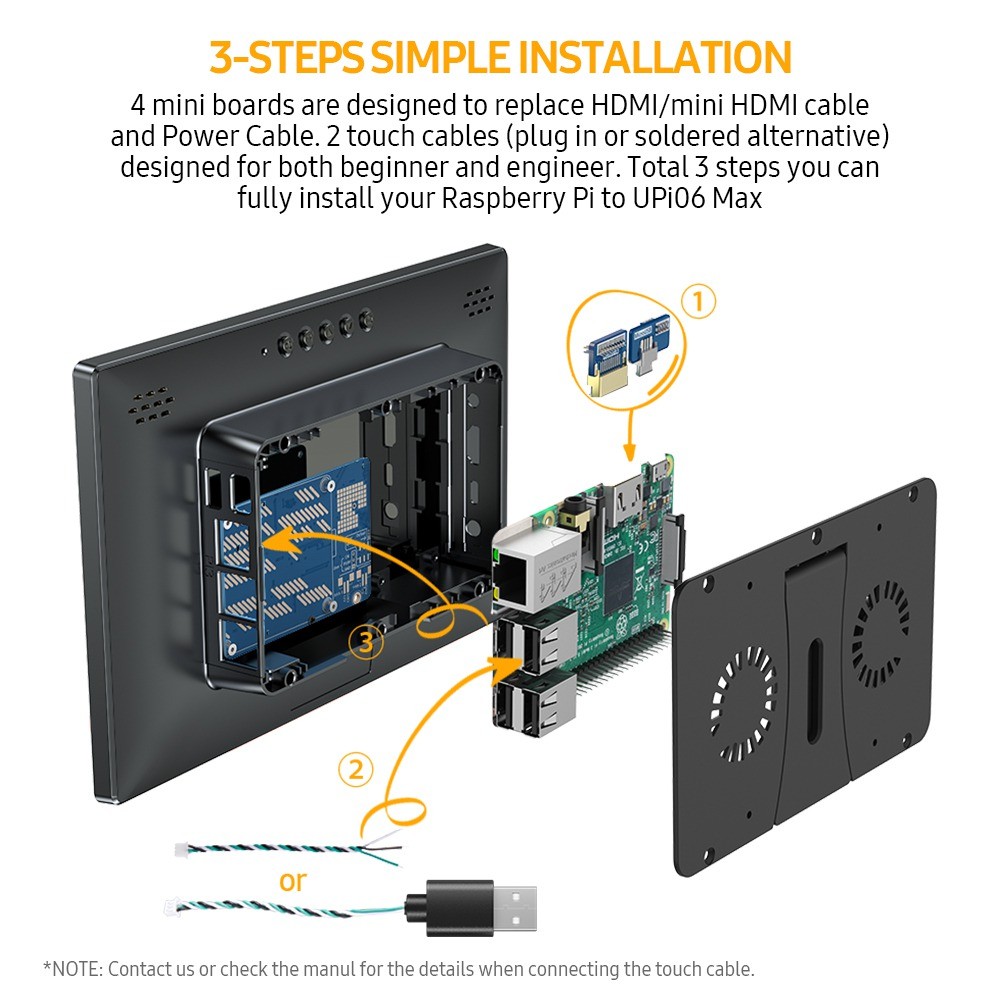 3-STEPS SIMPLE INSTALLATION

4 mini boards are designed to replace HDMI/mini HDMI cable and Power Cable. 2 touch cables (plug in or soldered alternative) designed for both beginner and engineer. Total 3 steps you can fully install your Raspberry Pi to UPi06 Max

1

3

2

or

*NOTE: Contact us or check the manul for the details when connecting the touch cable.