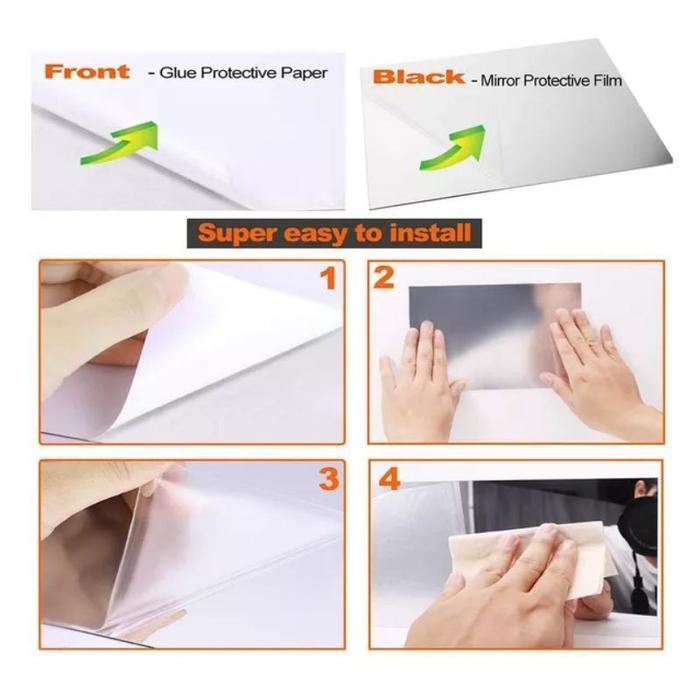 Front - Glue Protective Paper

Black - Mirror Protective Film

Super easy to install

1

2

3

4