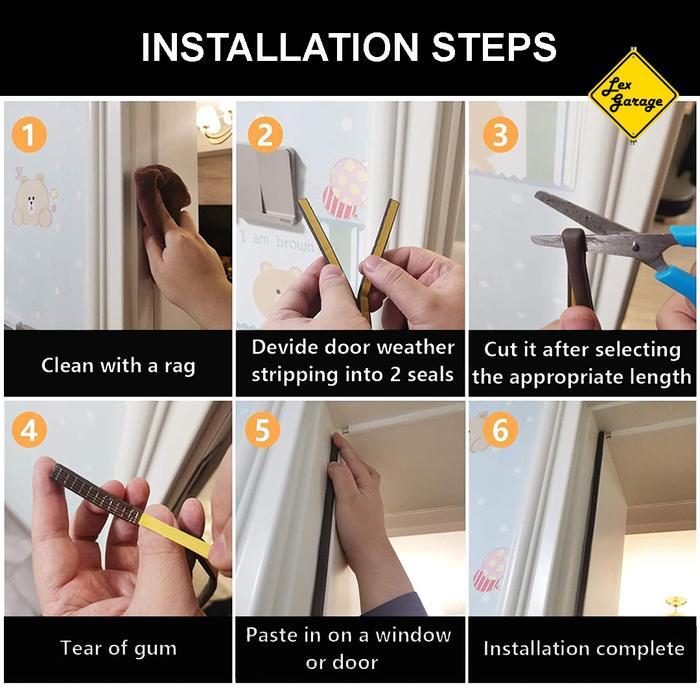 INSTALLATION STEPS

Lex Garage

1

Clean with a rag

2

I am brown

Devide door weather stripping into 2 seals

3

Cut it after selecting the appropriate length

4

Tear of gum

5

Paste in on a window or door

6

Installation complete