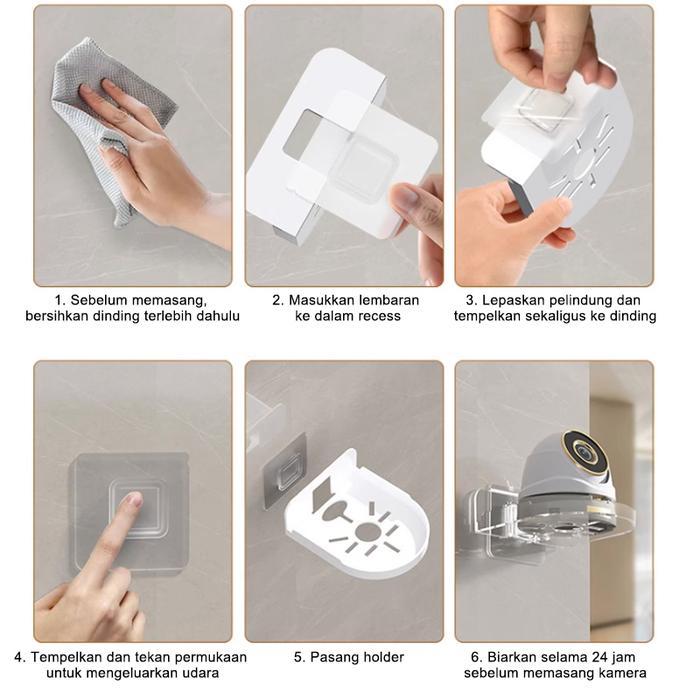 1. Sebelum memasang, bersihkan dinding terlebih dahulu

2. Masukkan lembaran ke dalam recess

3. Lepaskan pelindung dan tempelkan sekaligus ke dinding

4. Tempelkan dan tekan permukaan untuk mengeluarkan udara

5. Pasang holder

6. Biarkan selama 24 jam sebelum memasang kamera