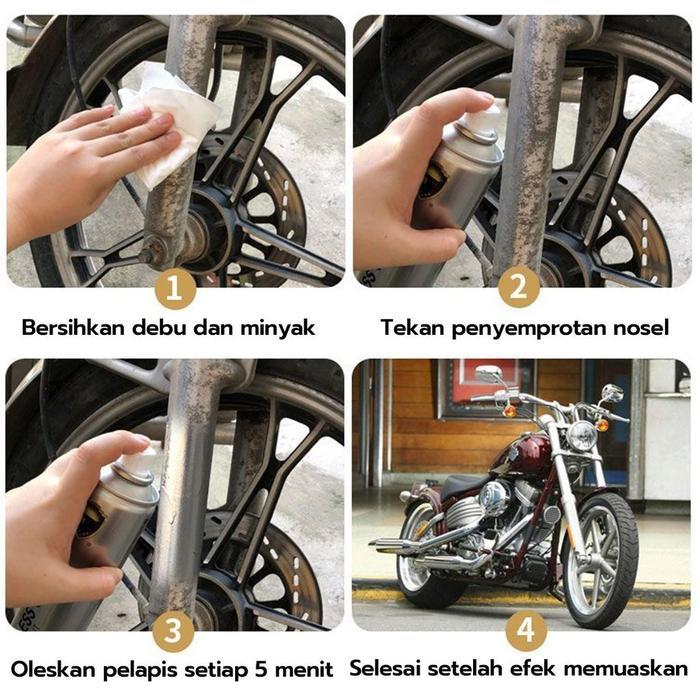 1
Bersihkan debu dan minyak

2
Tekan penyemprotan nosel

3
Oleskan pelapis setiap 5 menit

4
Selesai setelah efek memuaskan