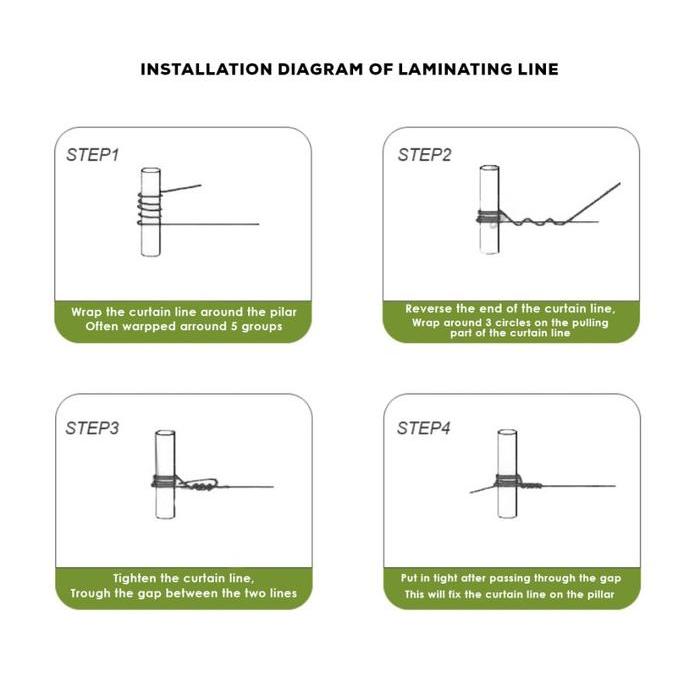 INSTALLATION DIAGRAM OF LAMINATING LINE

STEP1

Wrap the curtain line around the pilar
Often warpped arround 5 groups

STEP2

Reverse the end of the curtain line,
Wrap around 3 circles on the pulling part of the curtain line

STEP3

Tighten the curtain line,
Trough the gap between the two lines

STEP4

Put in tight after passing through the gap
This will fix the curtain line on the pillar