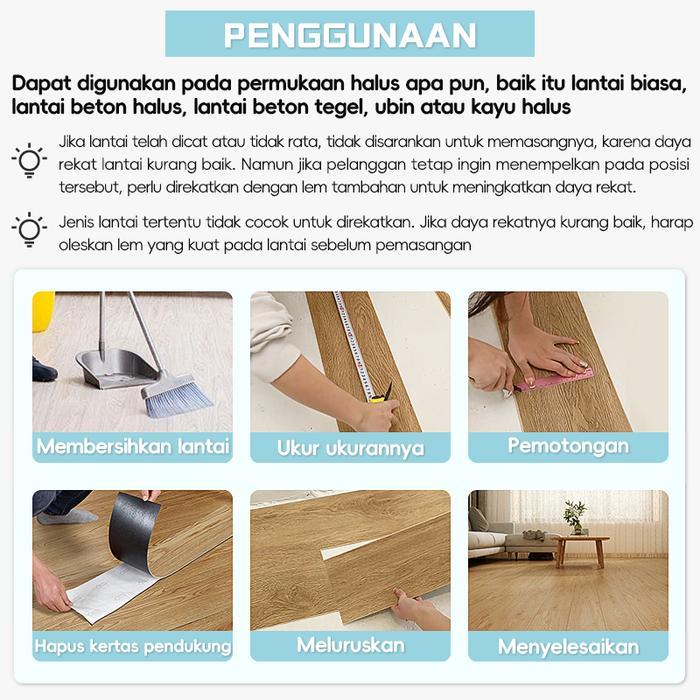 PENGGUNAAN

Dapat digunakan pada permukaan halus apa pun, baik itu lantai biasa, lantai beton halus, lantai beton tegel, ubin atau kayu halus

Jika lantai telah dicat atau tidak rata, tidak disarankan untuk memasangnya, karena daya rekat lantai kurang baik. Namun jika pelanggan tetap ingin menempelkan pada posisi tersebut, perlu direkatkan dengan lem tambahan untuk meningkatkan daya rekat.

Jenis lantai tertentu tidak cocok untuk direkatkan. Jika daya rekatnya kurang baik, harap oleskan lem yang kuat pada lantai sebelum pemasangan

Membersihkan lantai

Ukur ukurannya

Pemotongan

Hapus kertas pendukung

Meluruskan

Menyelesaikan