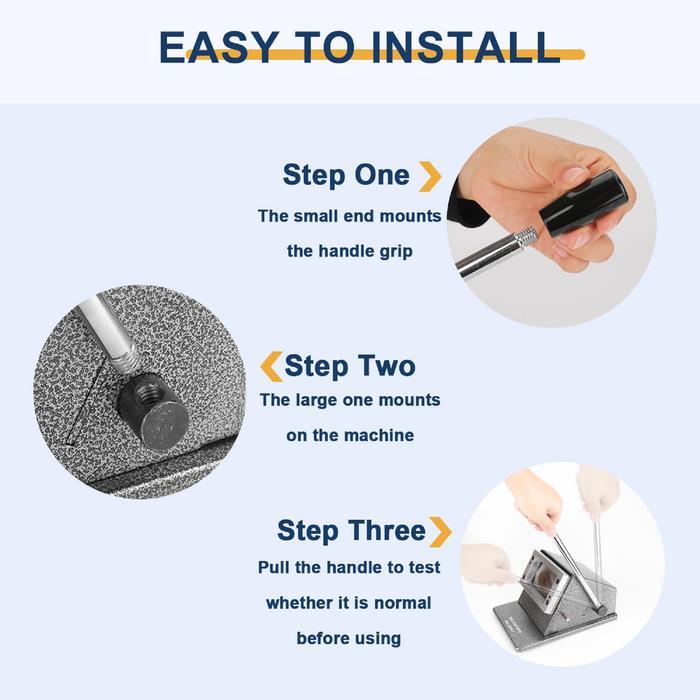 EASY TO INSTALL

Step One

The small end mounts the handle grip

Step Two

The large one mounts on the machine

Step Three

Pull the handle to test whether it is normal before using