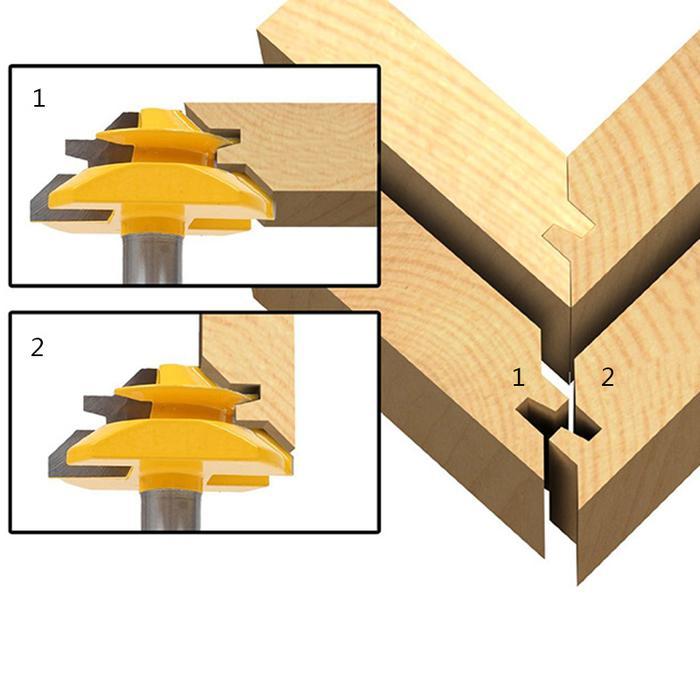 1

2

1

2