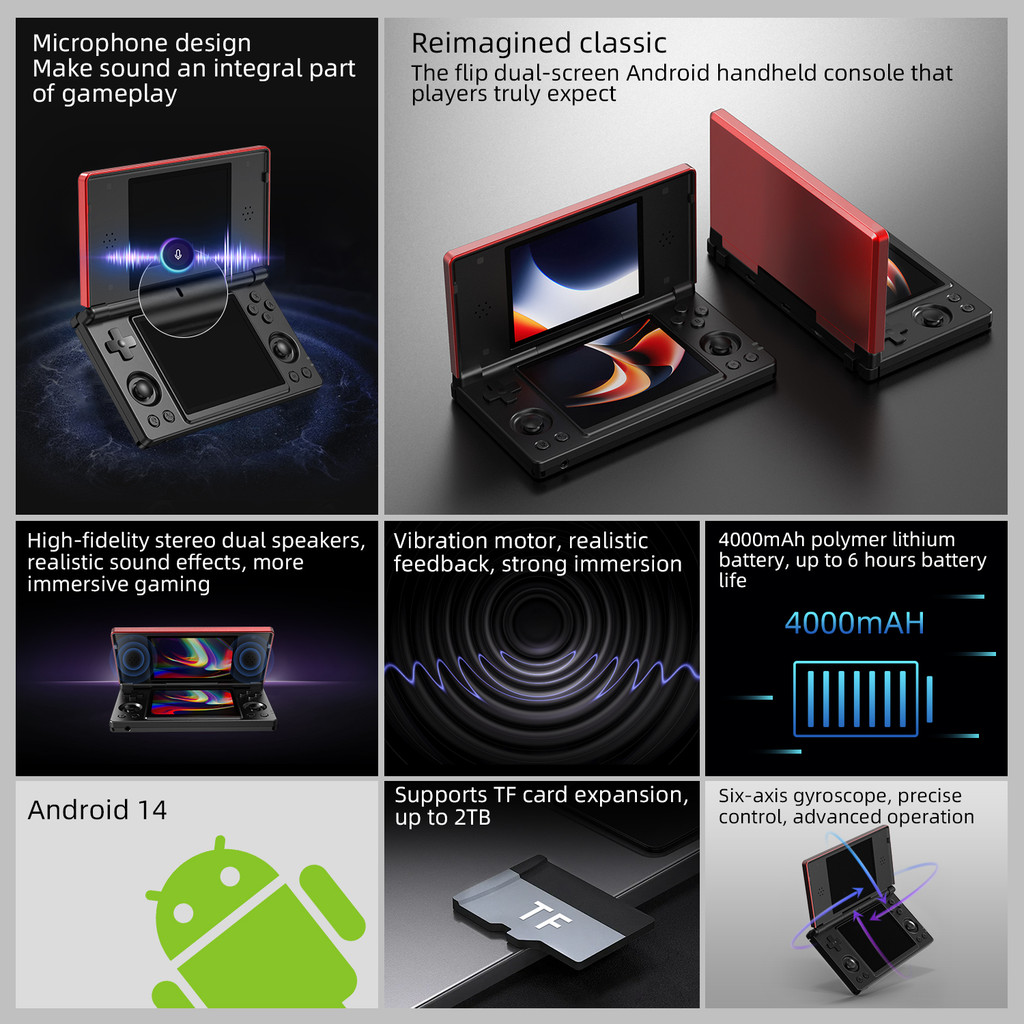 Microphone design
Make sound an integral part of gameplay

Reimagined classic
The flip dual-screen Android handheld console that players truly expect

High-fidelity stereo dual speakers, realistic sound effects, more immersive gaming

Vibration motor, realistic feedback, strong immersion

4000mAh polymer lithium battery, up to 6 hours battery life

4000mAH

Android 14

Supports TF card expansion, up to 2TB

TF

Six-axis gyroscope, precise control, advanced operation