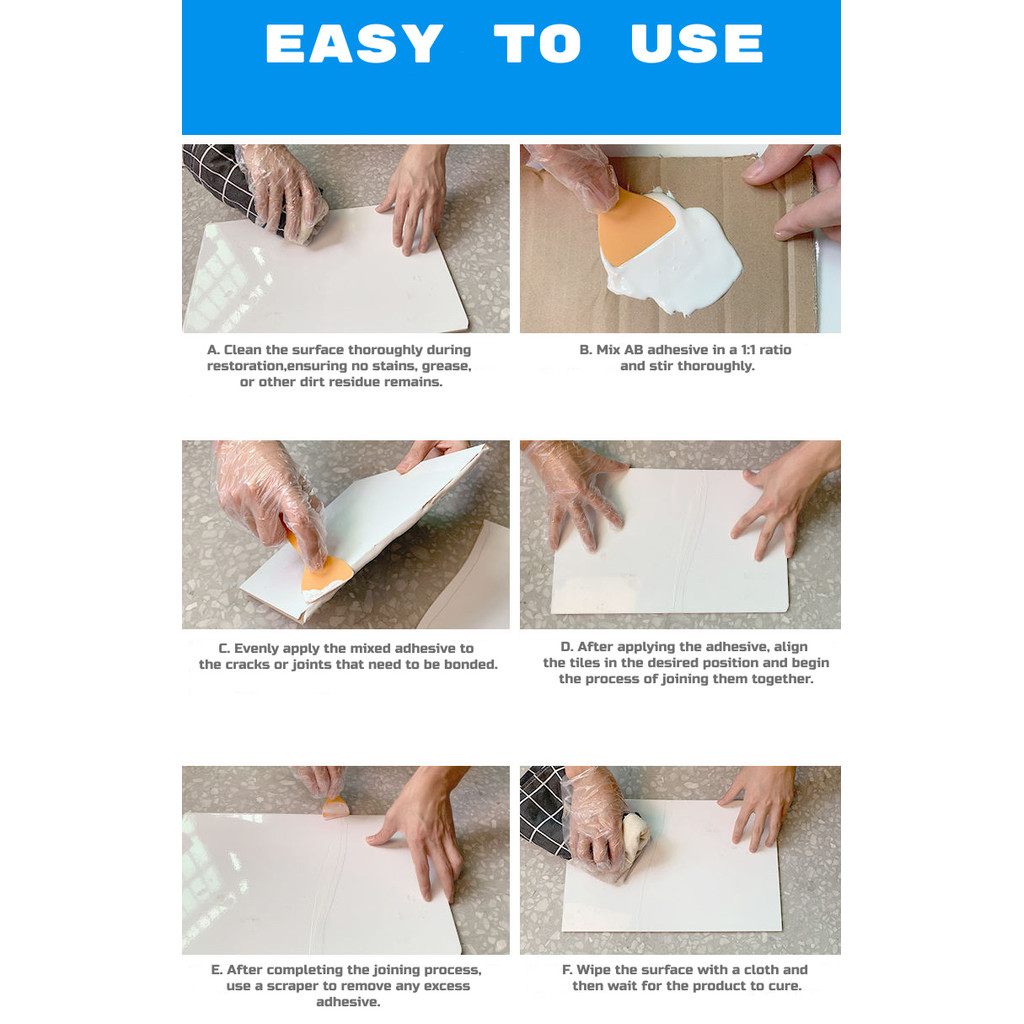 EASY TO USE

A. Clean the surface thoroughly during restoration,ensuring no stains, grease, or other dirt residue remains.

B. Mix AB adhesive in a 1:1 ratio and stir thoroughly.

C. Evenly apply the mixed adhesive to the cracks or joints that need to be bonded.

D. After applying the adhesive, align the tiles in the desired position and begin the process of joining them together.

E. After completing the joining process, use a scraper to remove any excess adhesive.

F. Wipe the surface with a cloth and then wait for the product to cure.