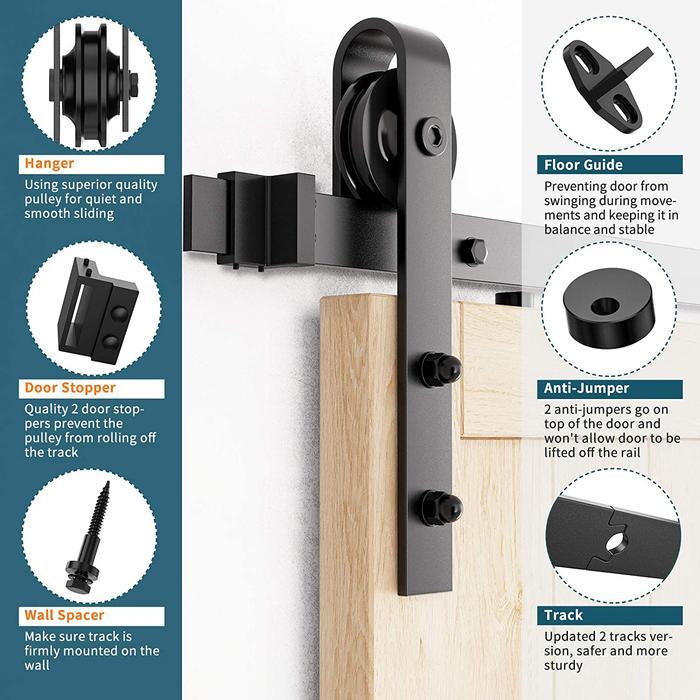 Hanger

Using superior quality pulley for quiet and smooth sliding

Door Stopper

Quality 2 door stoppers prevent the pulley from rolling off the track

Wall Spacer

Make sure track is firmly mounted on the wall

Floor Guide

Preventing door from swinging during movements and keeping it in balance and stable

Anti-Jumper

2 anti-jumpers go on top of the door and won't allow door to be lifted off the rail

Track

Updated 2 tracks version, safer and more sturdy