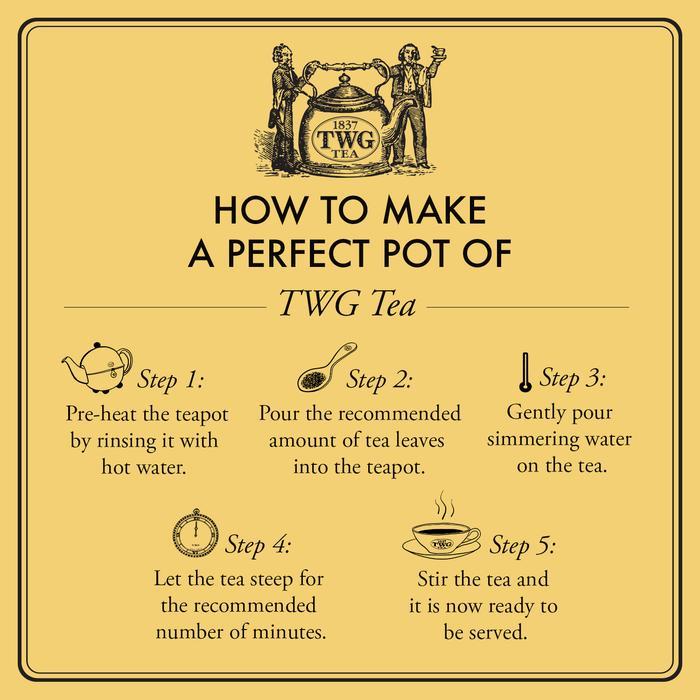 1837
TWG
TEA

HOW TO MAKE
A PERFECT POT OF

TWG Tea

Step 1:
Pre-heat the teapot by rinsing it with hot water.

Step 2:
Pour the recommended amount of tea leaves into the teapot.

Step 3:
Gently pour simmering water on the tea.

Step 4:
Let the tea steep for the recommended number of minutes.

TWG
Step 5:
Stir the tea and it is now ready to be served.