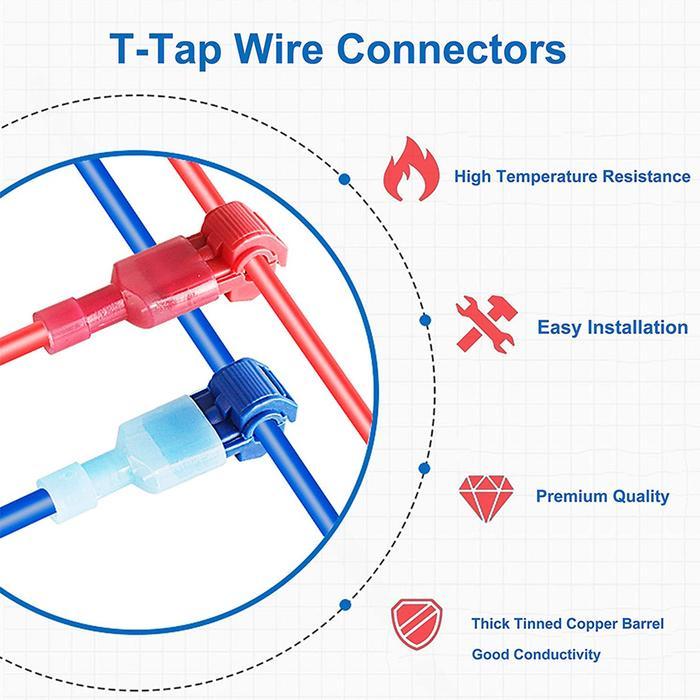 T-Tap Wire Connectors

High Temperature Resistance

Easy Installation

Premium Quality

Thick Tinned Copper Barrel

Good Conductivity