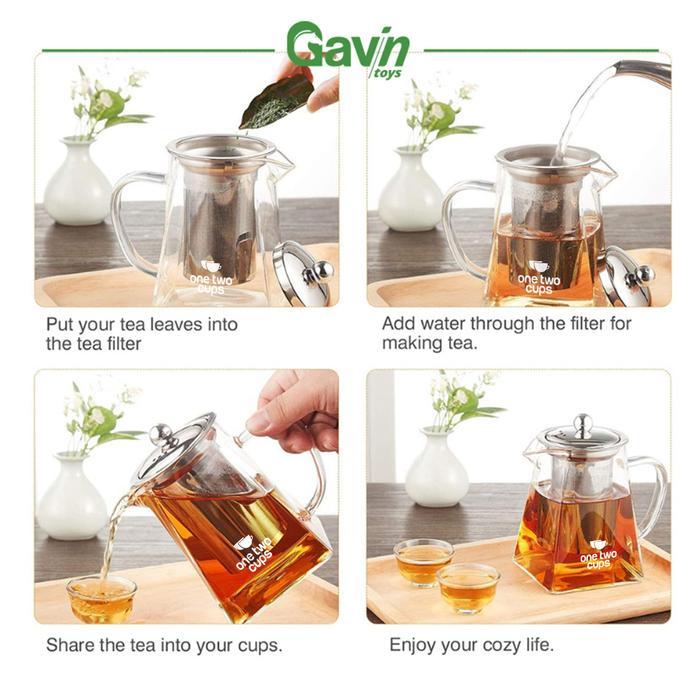 Gavin toys

one two cups

Put your tea leaves into the tea filter

one two cups

Add water through the filter for making tea.

one two cups

Share the tea into your cups.

one two cups

Enjoy your cozy life.