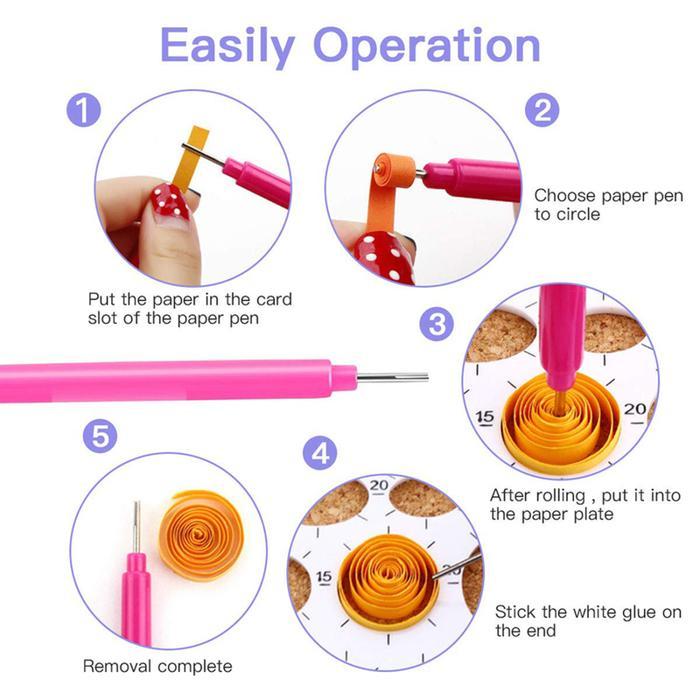 Easily Operation

1

Put the paper in the card slot of the paper pen

2

Choose paper pen to circle

3

15

20

After rolling , put it into the paper plate

4

20

15

Stick the white glue on the end

5

Removal complete